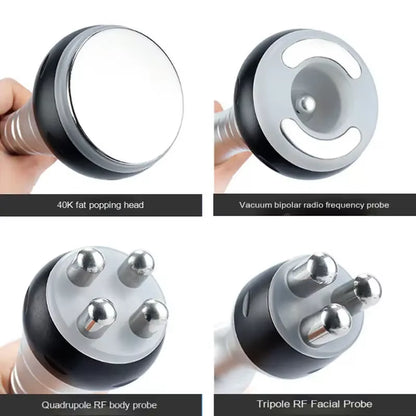 40K fat popping head

Vacuum bipolar radio frequency probe

Quadrupole RF body probe

Tripole RF Facial Probe