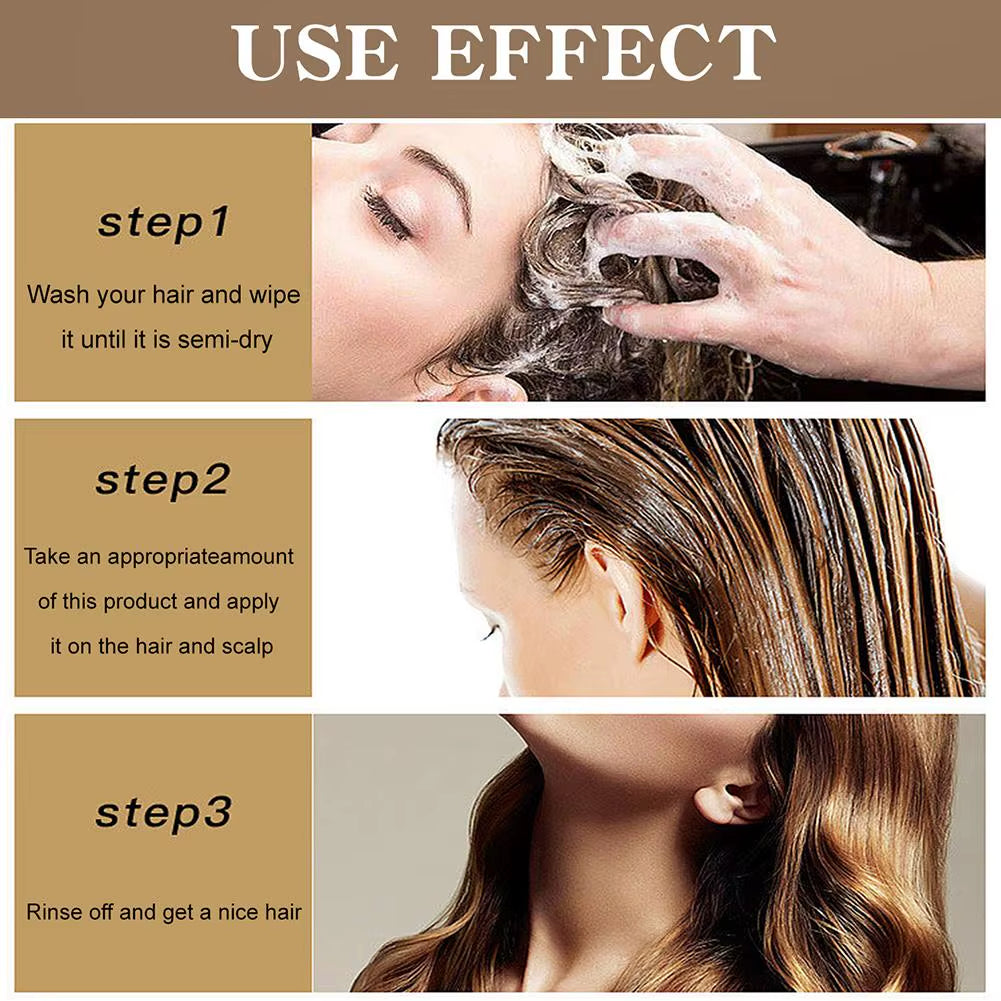 USE EFFECT

step1

Wash your hair and wipe it until it is semi-dry

step2

Take an appropriateamount of this product and apply it on the hair and scalp

step3

Rinse off and get a nice hair