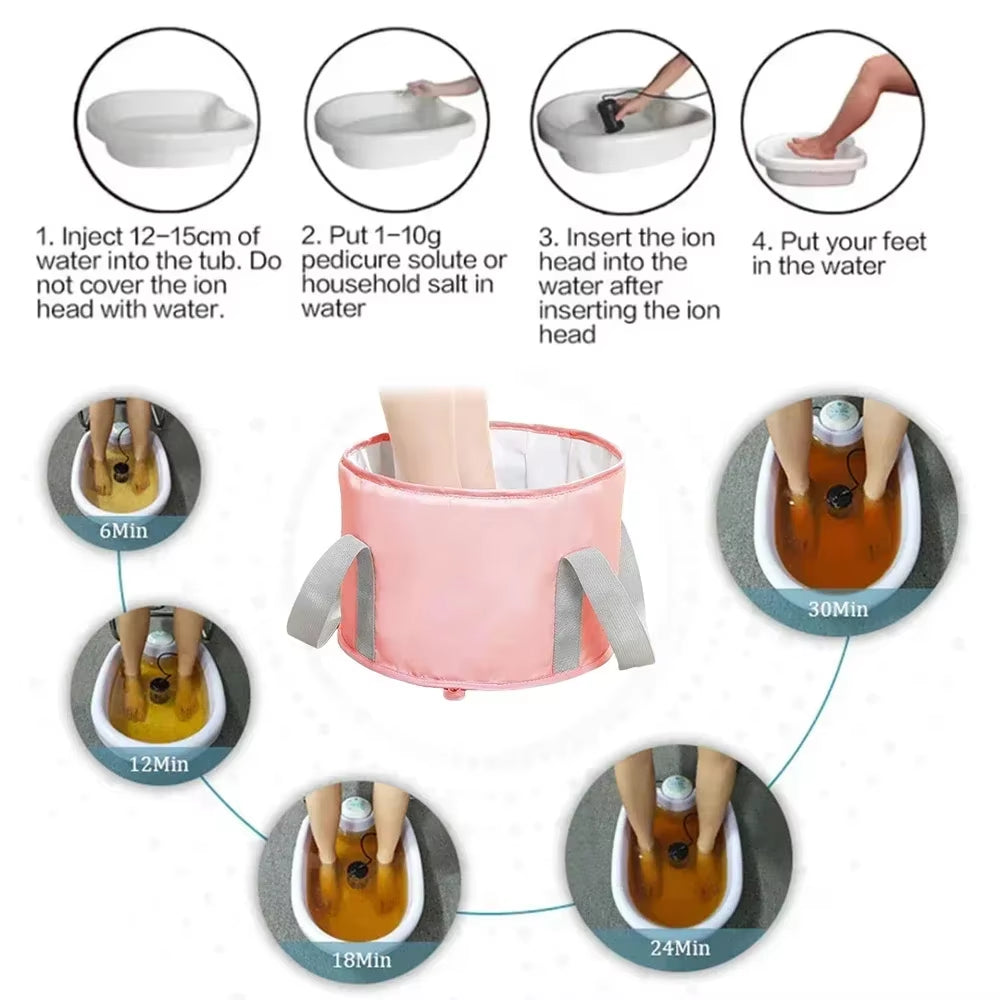 1. Inject 12–15cm of water into the tub. Do not cover the ion head with water.

2. Put 1–10g pedicure solute or household salt in water

3. Insert the ion head into the water after inserting the ion head

4. Put your feet in the water

6Min

12Min

18Min

24Min

30Min